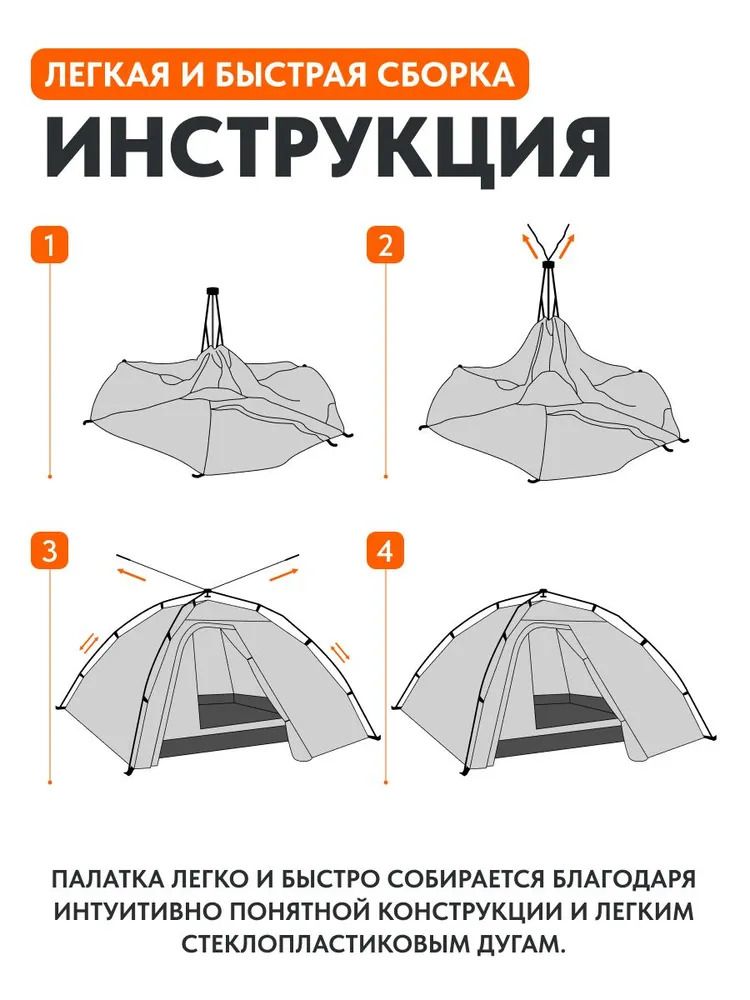 ЛЕГКАЯ И БЫСТРАЯ СБОРКА

ИНСТРУКЦИЯ

1

2

3

4

ПАЛАТКА ЛЕГКО И БЫСТРО СОБИРАЕТСЯ БЛАГОДАРЯ ИНТУИТИВНО ПОНЯТНОЙ КОНСТРУКЦИИ И ЛЕГКИМ СТЕКЛОПЛАСТИКОВЫМ ДУГАМ.