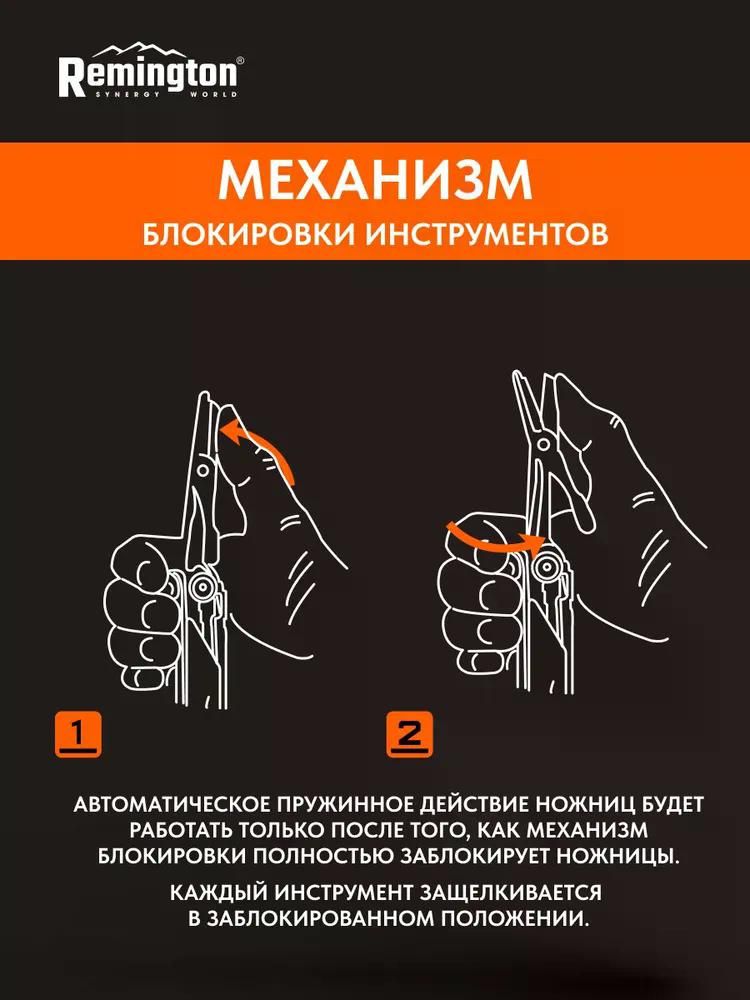 Remington®
SYNERGY WORLD

МЕХАНИЗМ
БЛОКИРОВКИ ИНСТРУМЕНТОВ

1

2

АВТОМАТИЧЕСКОЕ ПРУЖИННОЕ ДЕЙСТВИЕ НОЖНИЦ БУДЕТ РАБОТАТЬ ТОЛЬКО ПОСЛЕ ТОГО, КАК МЕХАНИЗМ БЛОКИРОВКИ ПОЛНОСТЬЮ ЗАБЛОКИРУЕТ НОЖНИЦЫ.

КАЖДЫЙ ИНСТРУМЕНТ ЗАЩЕЛКИВАЕТСЯ В ЗАБЛОКИРОВАННОМ ПОЛОЖЕНИИ.