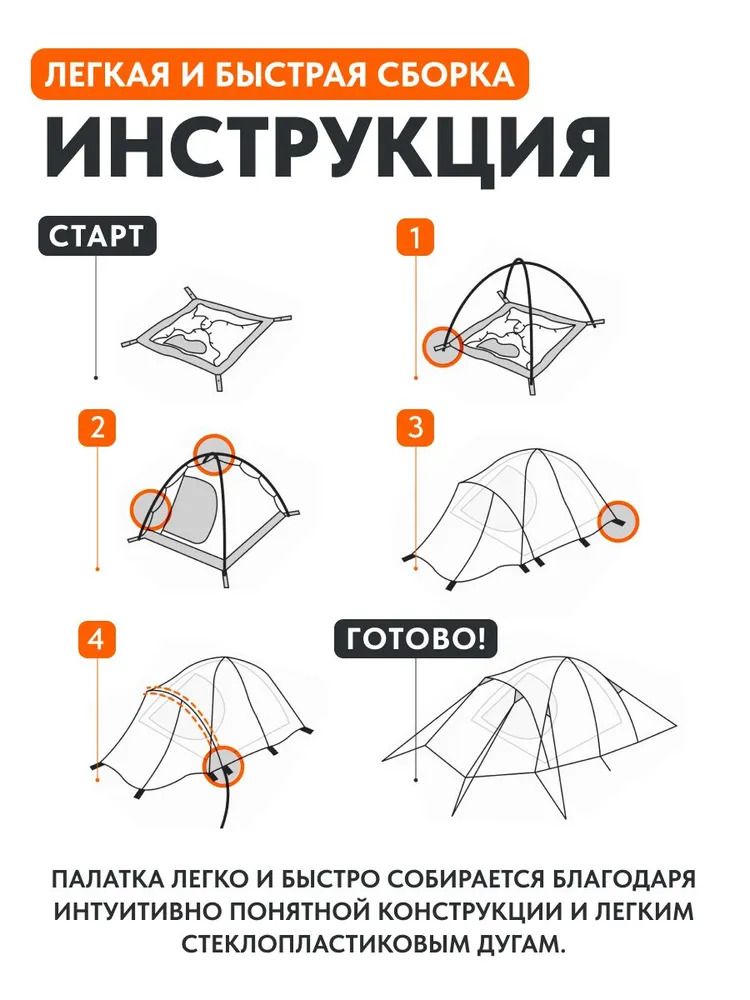 ЛЕГКАЯ И БЫСТРАЯ СБОРКА

ИНСТРУКЦИЯ

СТАРТ

1

2

3

4

ГОТОВО!

ПАЛАТКА ЛЕГКО И БЫСТРО СОБИРАЕТСЯ БЛАГОДАРЯ ИНТУИТИВНО ПОНЯТНОЙ КОНСТРУКЦИИ И ЛЕГКИМ СТЕКЛОПЛАСТИКОВЫМ ДУГАМ.