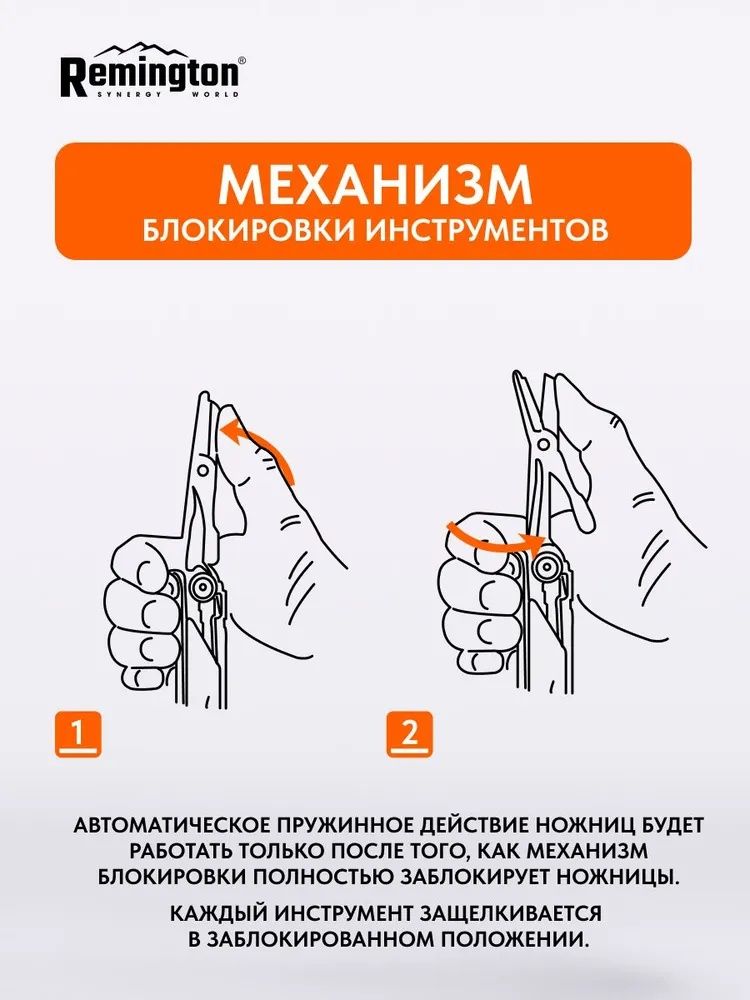 Remington®
SYNERGY WORLD

МЕХАНИЗМ
БЛОКИРОВКИ ИНСТРУМЕНТОВ

1

2

АВТОМАТИЧЕСКОЕ ПРУЖИННОЕ ДЕЙСТВИЕ НОЖНИЦ БУДЕТ РАБОТАТЬ ТОЛЬКО ПОСЛЕ ТОГО, КАК МЕХАНИЗМ БЛОКИРОВКИ ПОЛНОСТЬЮ ЗАБЛОКИРУЕТ НОЖНИЦЫ.

КАЖДЫЙ ИНСТРУМЕНТ ЗАЩЕЛКИВАЕТСЯ В ЗАБЛОКИРОВАННОМ ПОЛОЖЕНИИ.