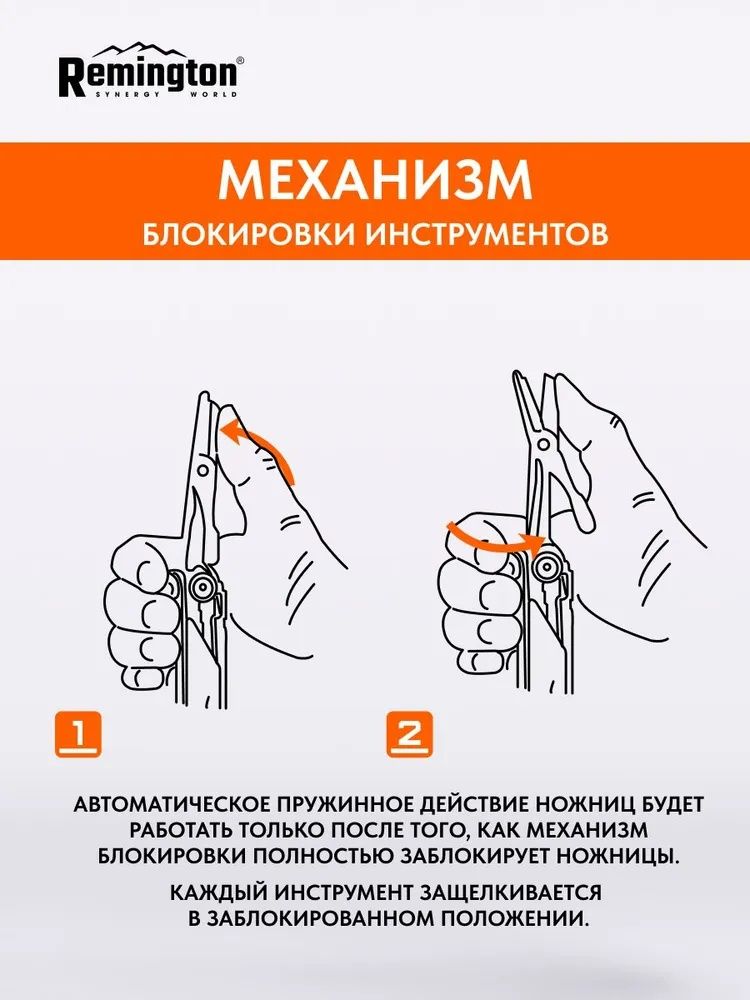 Remington®
SYNERGY WORLD

МЕХАНИЗМ
БЛОКИРОВКИ ИНСТРУМЕНТОВ

1

2

АВТОМАТИЧЕСКОЕ ПРУЖИННОЕ ДЕЙСТВИЕ НОЖНИЦ БУДЕТ РАБОТАТЬ ТОЛЬКО ПОСЛЕ ТОГО, КАК МЕХАНИЗМ БЛОКИРОВКИ ПОЛНОСТЬЮ ЗАБЛОКИРУЕТ НОЖНИЦЫ.

КАЖДЫЙ ИНСТРУМЕНТ ЗАЩЕЛКИВАЕТСЯ В ЗАБЛОКИРОВАННОМ ПОЛОЖЕНИИ.