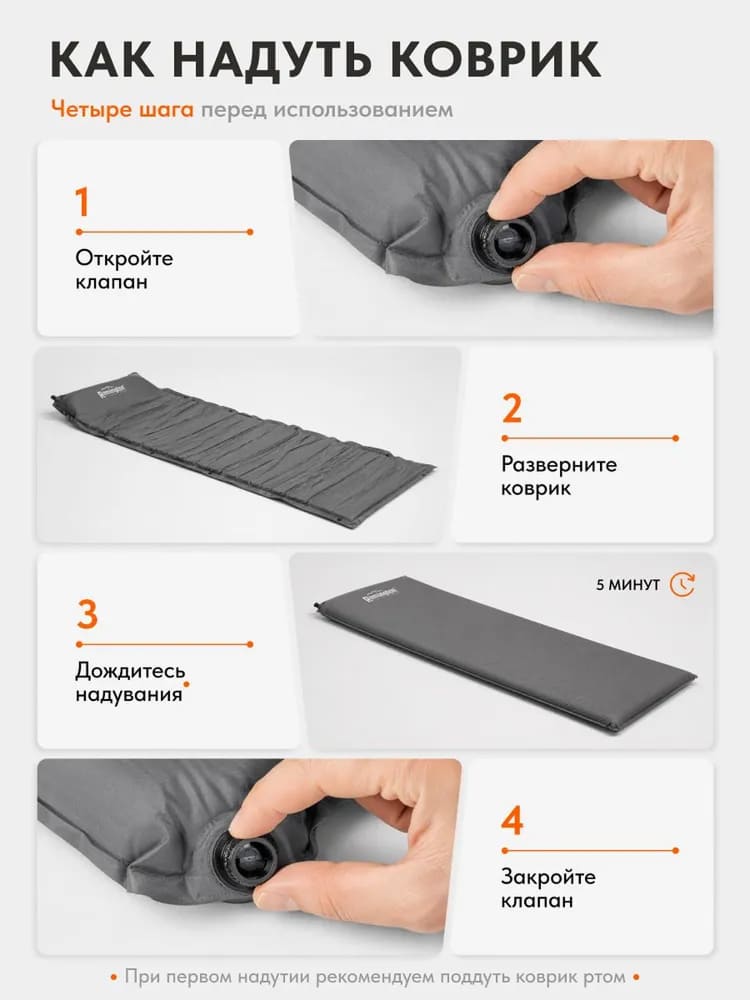 КАК НАДУТЬ КОВРИК

Четыре шага перед использованием

1

Откройте клапан

2

Разверните коврик

3

Дождитесь надувания

5 МИНУТ

4

Закройте клапан

• При первом надутии рекомендуем поддуть коврик ртом •