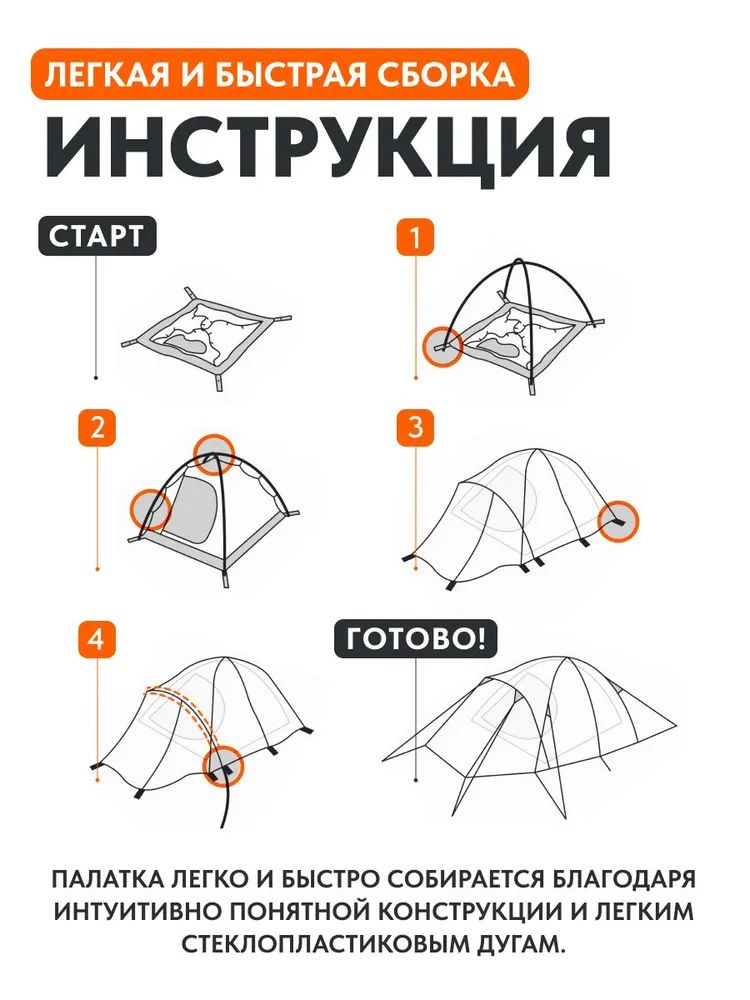 ЛЕГКАЯ И БЫСТРАЯ СБОРКА
ИНСТРУКЦИЯ

СТАРТ

1

2

3

4

ГОТОВО!

ПАЛАТКА ЛЕГКО И БЫСТРО СОБИРАЕТСЯ БЛАГОДАРЯ ИНТУИТИВНО ПОНЯТНОЙ КОНСТРУКЦИИ И ЛЕГКИМ СТЕКЛОПЛАСТИКОВЫМ ДУГАМ.